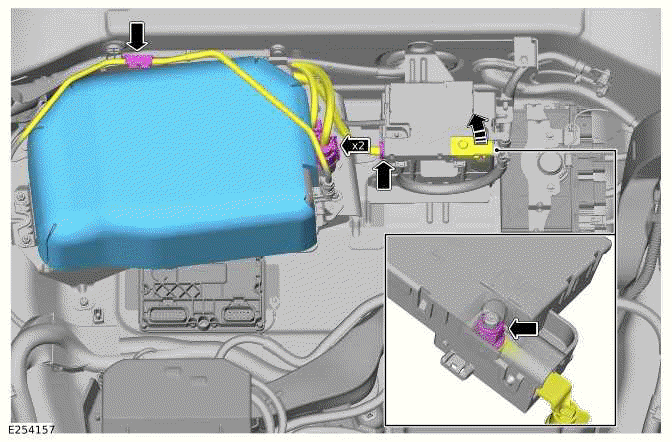 x2

E254157